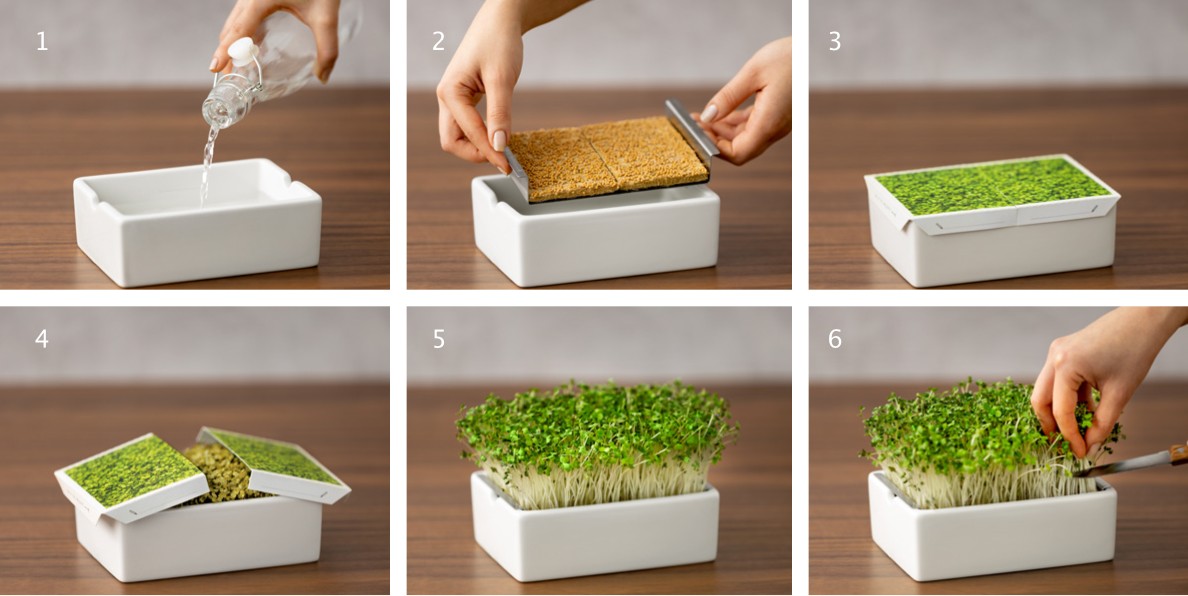 1

2

3

4

5

6